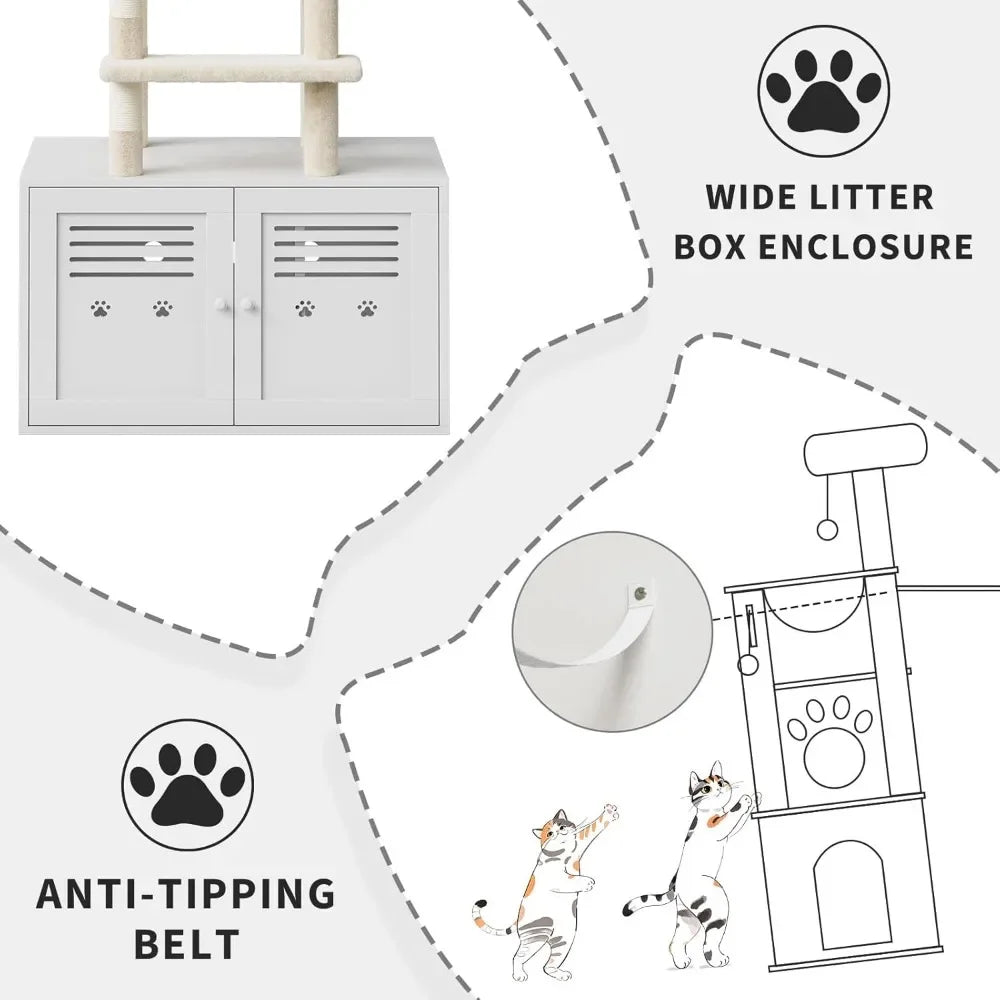 WIDE LITTER BOX ENCLOSURE

ANTI-TIPPING BELT