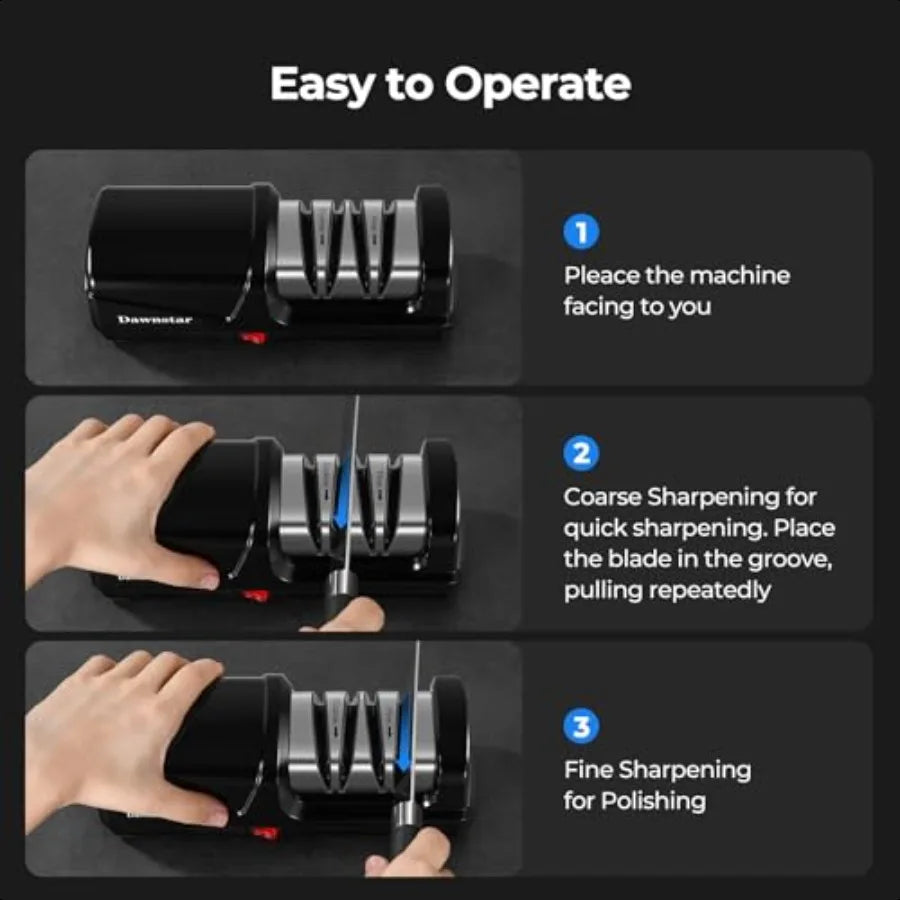 Easy to Operate

Dawnstar

1
Pleace the machine facing to you

2
Coarse Sharpening for quick sharpening. Place the blade in the groove, pulling repeatedly

3
Fine Sharpening for Polishing