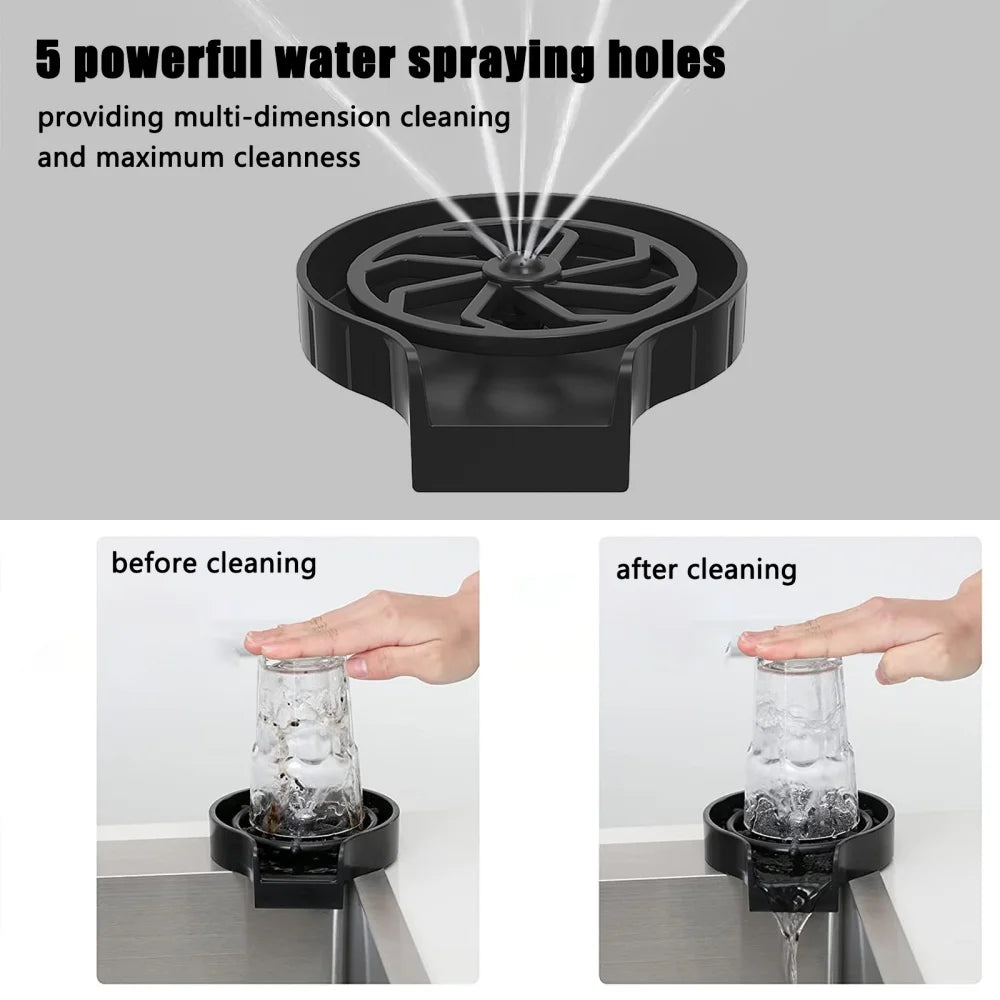 5 powerful water spraying holes

providing multi-dimension cleaning and maximum cleanness

before cleaning

after cleaning